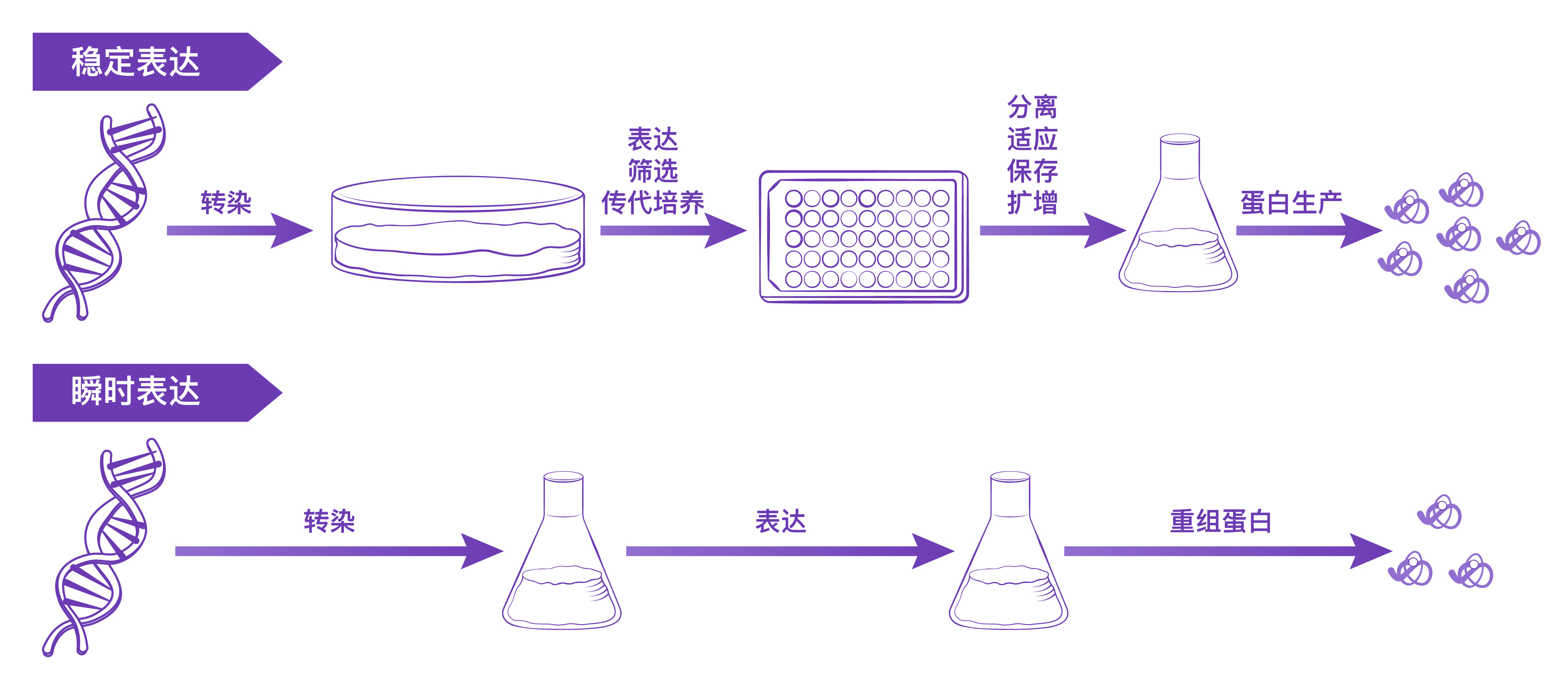 稳定表达

转染

表达
筛选
传代培养

分离
适应
保存
扩增

蛋白生产

瞬时表达

转染

表达

重组蛋白